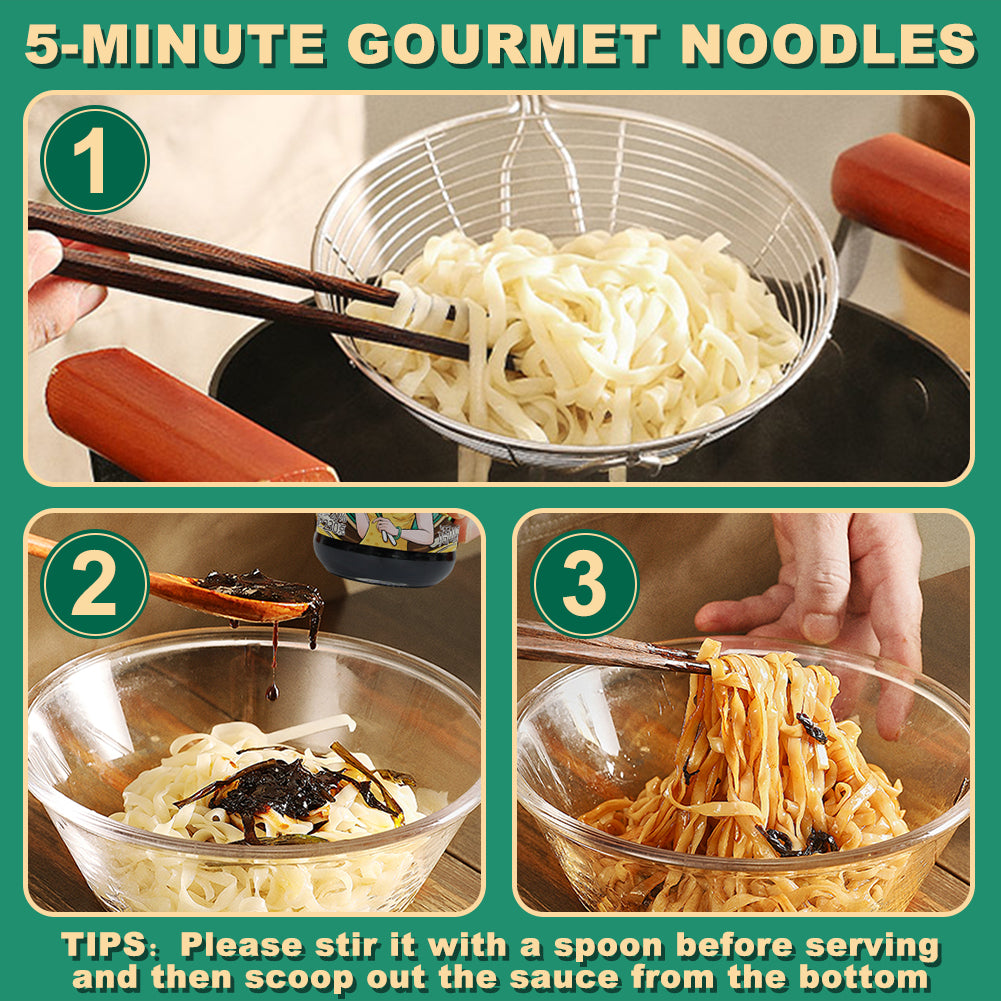 5-MINUTE GOURMET NOODLES

1

2

3

TIPS: Please stir it with a spoon before serving and then scoop out the sauce from the bottom